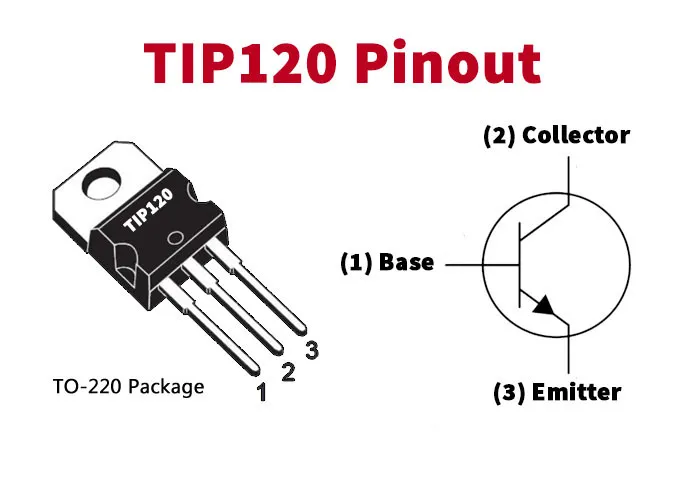 TIP120 Pinout

TIP120

TO-220 Package

1
2
3

(2) Collector

(1) Base

(3) Emitter